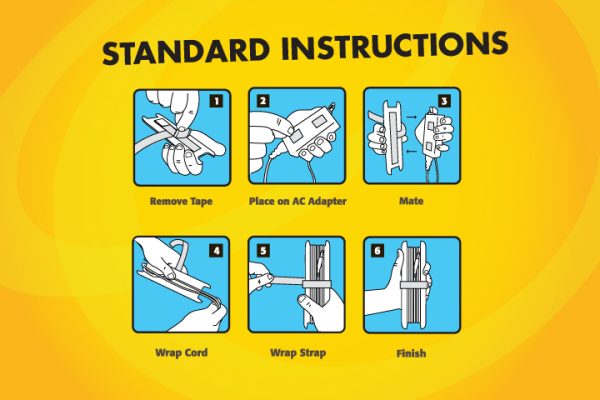 STANDARD INSTRUCTIONS

1

Remove Tape

2

Place on AC Adapter

3

Mate

4

Wrap Cord

5

Wrap Strap

6

Finish